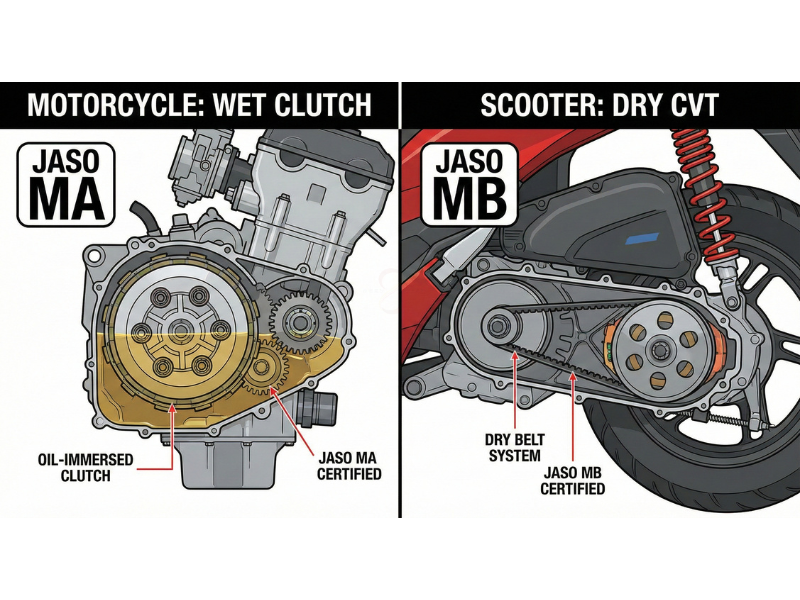 MOTORCYCLE: WET CLUTCH

JASO MA

OIL-IMMERSED CLUTCH

JASO MA CERTIFIED

SCOOTER: DRY CVT

JASO MB

DRY BELT SYSTEM

JASO MB CERTIFIED