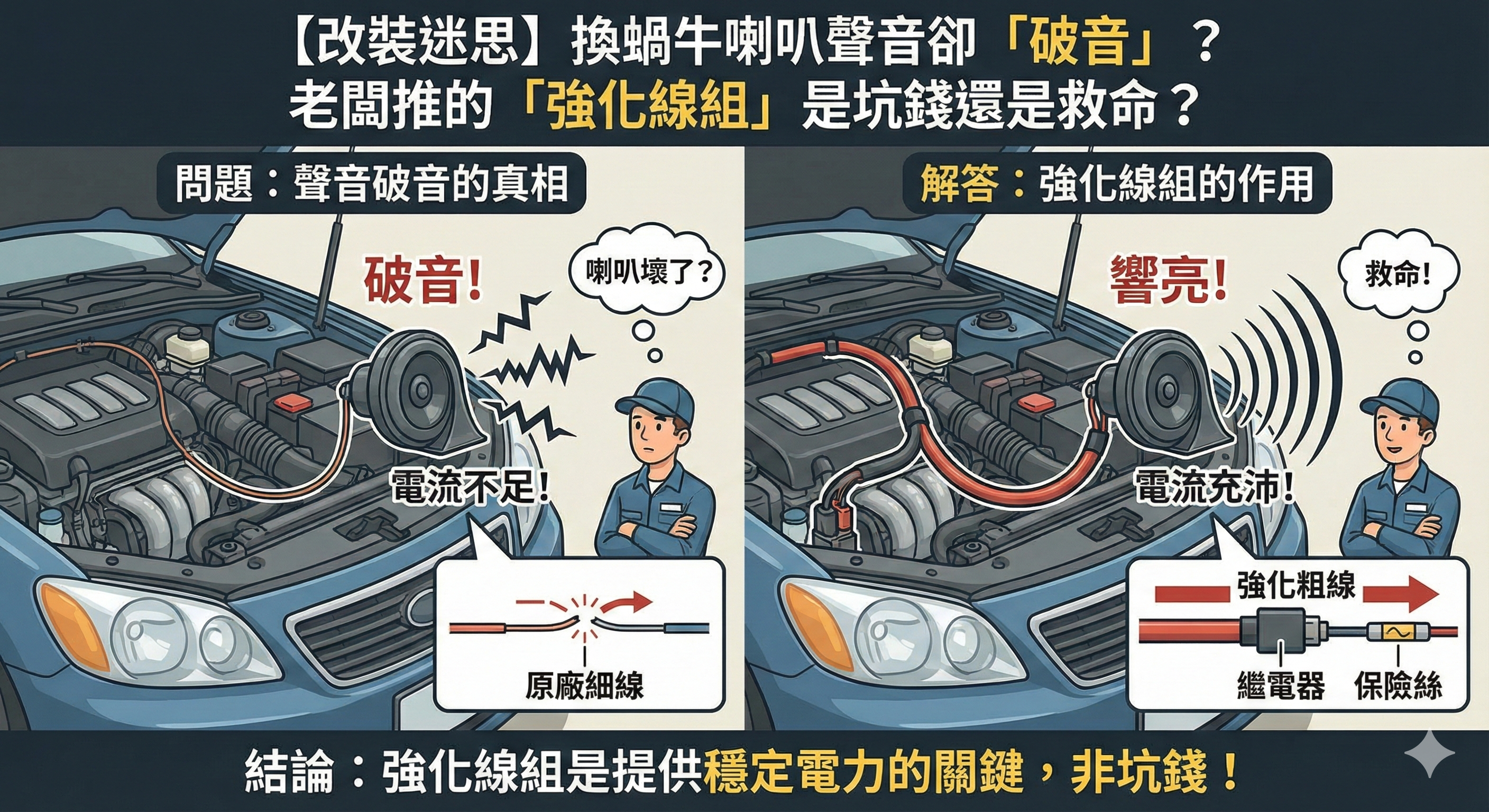 【改裝迷思】換蝸牛喇叭聲音卻「破音」？
老闆推的「強化線組」是坑錢還是救命？

問題：聲音破音的真相

破音！

喇叭壞了？

電流不足！

原廠細線

解答：強化線組的作用

響亮！

救命！

電流充沛！

強化粗線

繼電器 保險絲

結論：強化線組是提供穩定電力的關鍵，非坑錢！